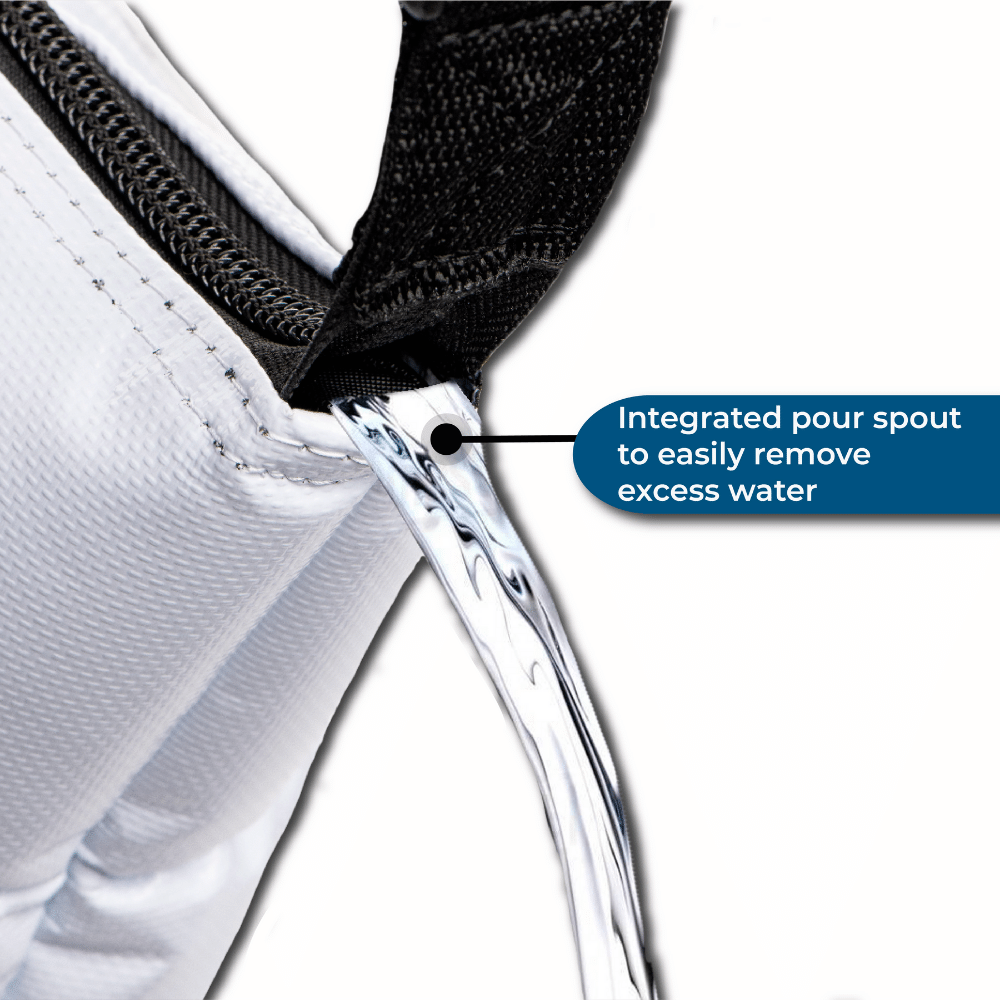 Integrated pour spout to easily remove excess water